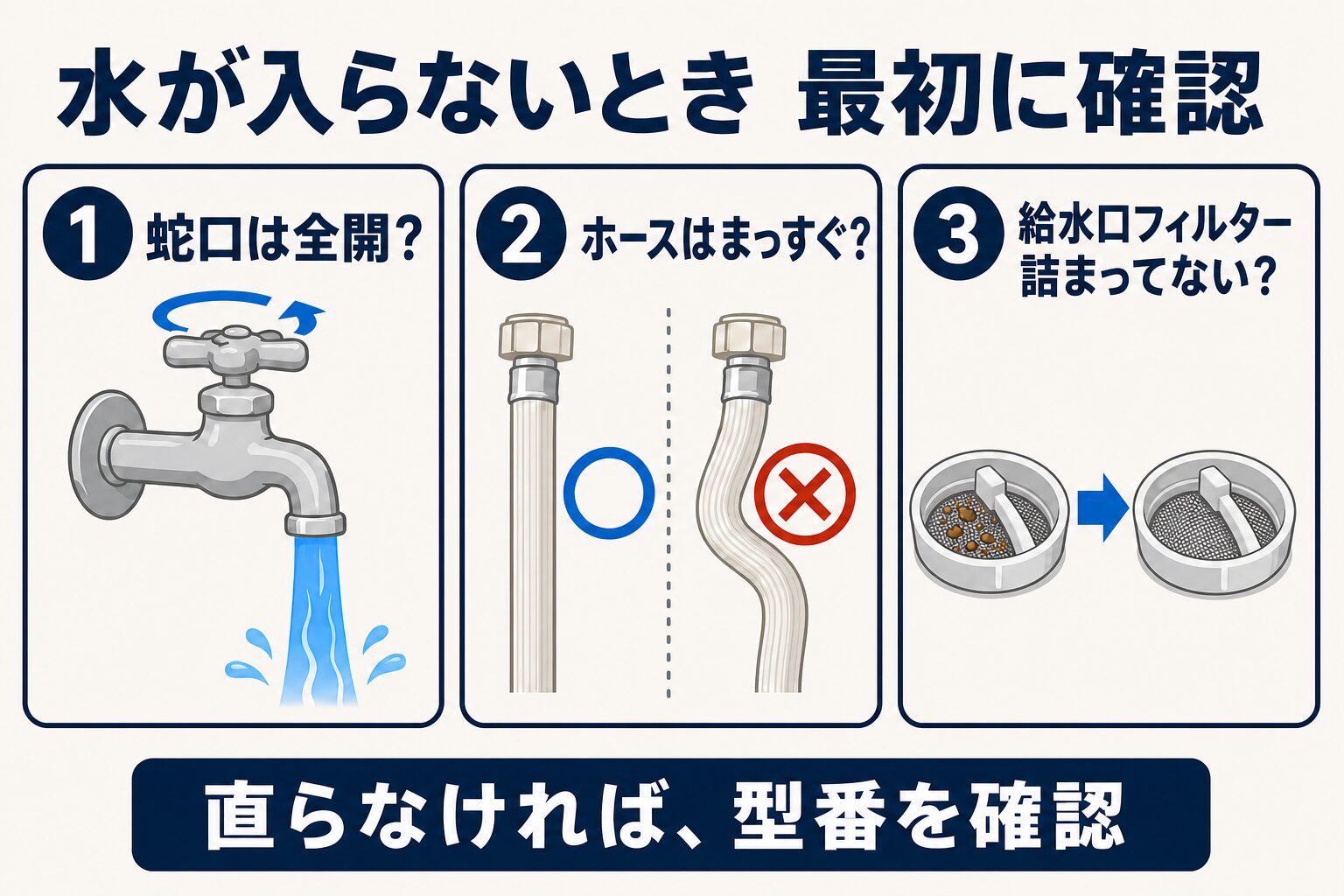 水が入らないとき 最初に確認

1 蛇口は全開？

2 ホースはまっすぐ？

3 給水口フィルター詰まってない？

直らなければ、型番を確認